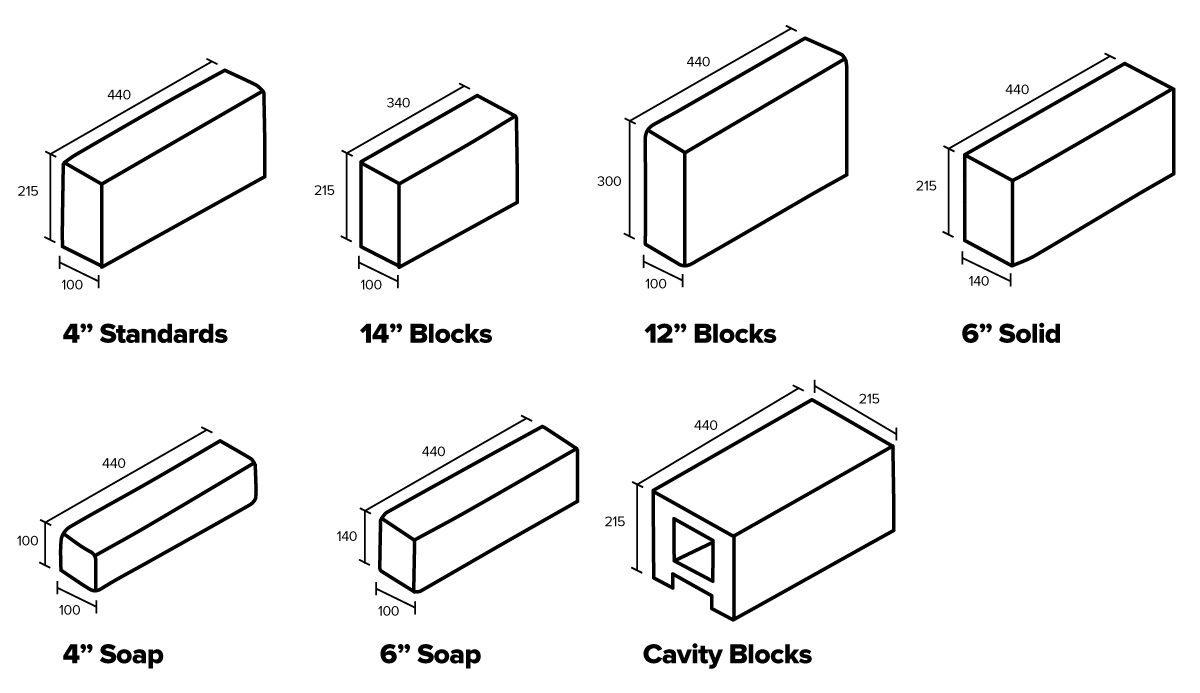 440
215
100
4” Standards

340
215
100
14” Blocks

440
300
100
12” Blocks

440
215
140
6” Solid

440
100
100
4” Soap

440
140
100
6” Soap

440
215
215
Cavity Blocks