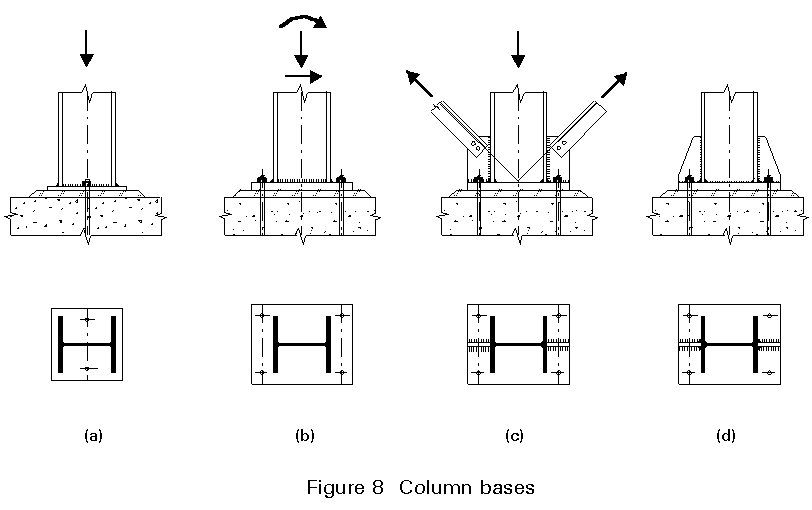 (a)

(b)

(c)

(d)

Figure 8 Column bases